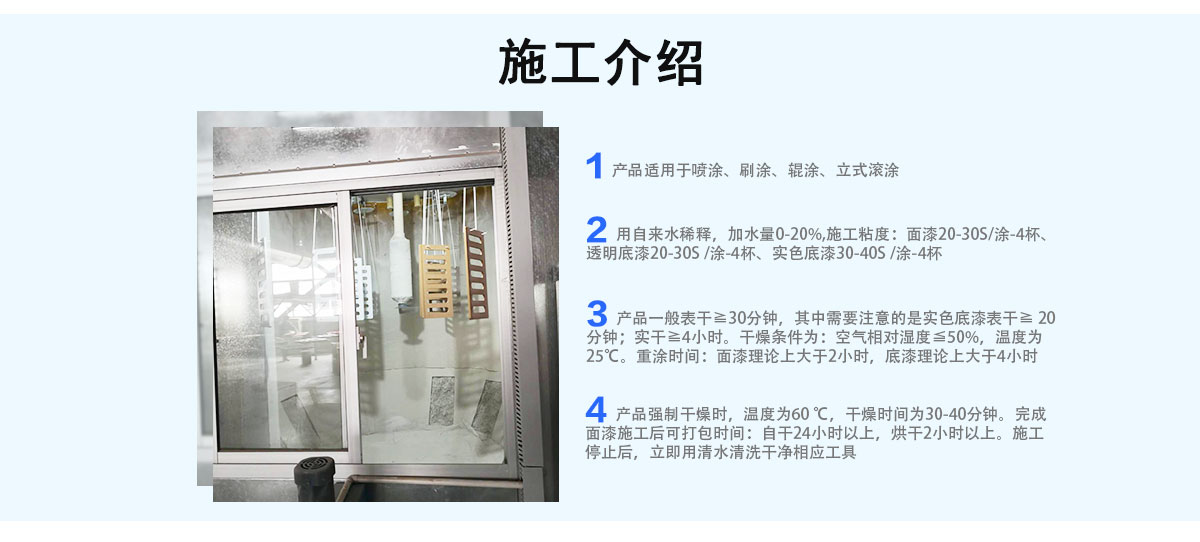 施工介绍

1 产品适用于喷涂、刷涂、辊涂、立式滚涂

2 用自来水稀释，加水量0-20%,施工粘度：面漆20-30S/涂-4杯、透明底漆20-30S /涂-4杯、实色底漆30-40S /涂-4杯

3 产品一般表干≧30分钟，其中需要注意的是实色底漆表干≧ 20分钟；实干≧4小时。干燥条件为：空气相对湿度≦50%，温度为25℃。重涂时间：面漆理论上大于2小时，底漆理论上大于4小时

4 产品强制干燥时，温度为60 ℃，干燥时间为30-40分钟。完成面漆施工后可打包时间：自干24小时以上，烘干2小时以上。施工停止后，立即用清水清洗干净相应工具