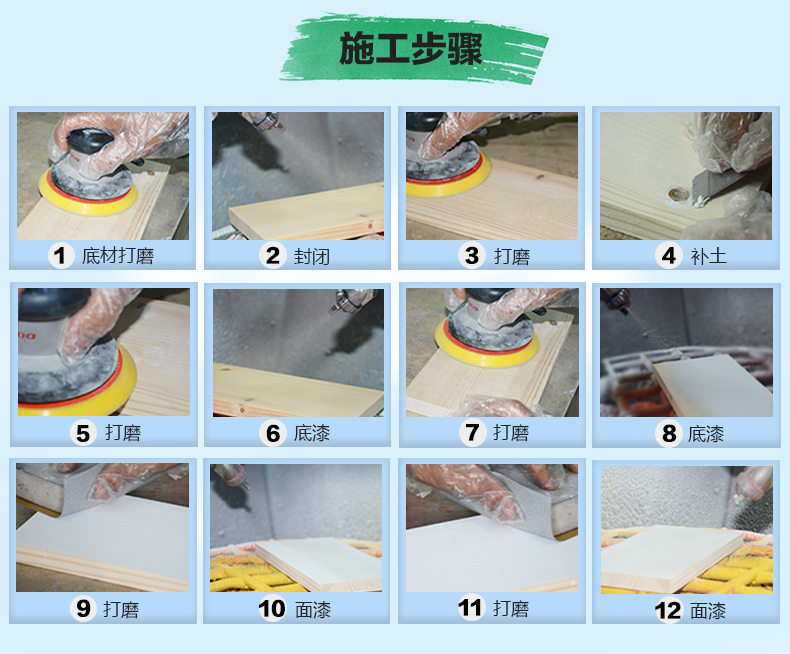 施工步骤

1 底材打磨

2 封闭

3 打磨

4 补土

5 打磨

6 底漆

7 打磨

8 底漆

9 打磨

10 面漆

11 打磨

12 面漆