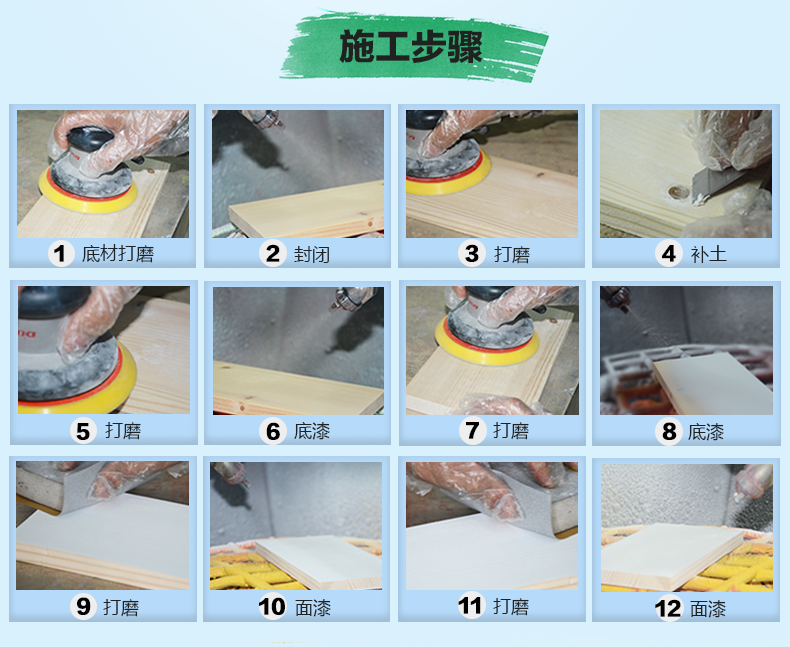 施工步骤

1 底材打磨

2 封闭

3 打磨

4 补土

5 打磨

6 底漆

7 打磨

8 底漆

9 打磨

10 面漆

11 打磨

12 面漆