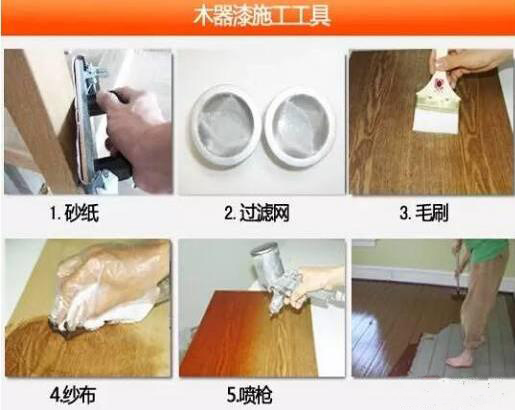 木器漆施工工具

1. 砂纸

2. 过滤网

3. 毛刷

4.纱布

5.喷枪